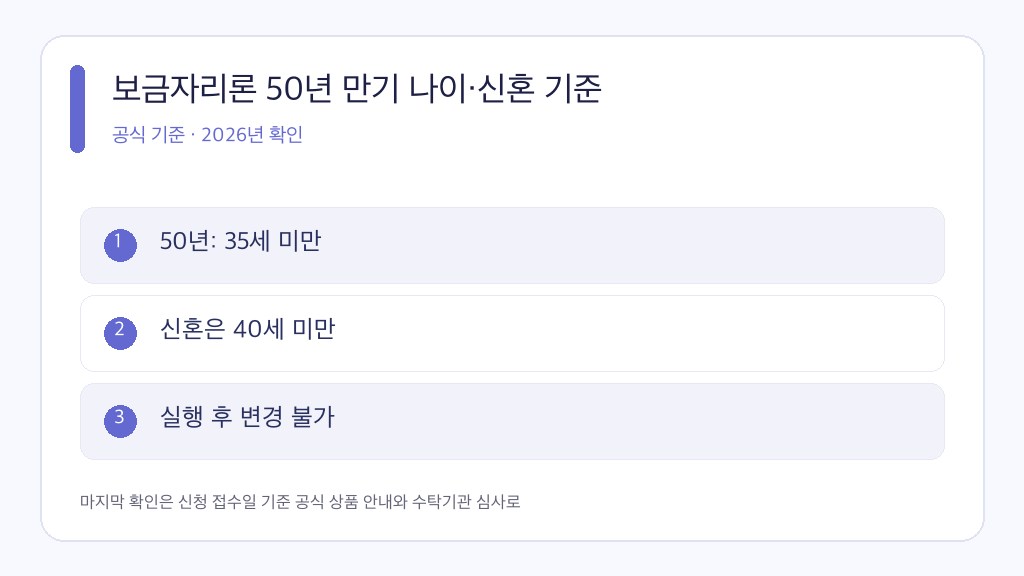 보금자리론 50년 만기 나이·신혼 기준

공식 기준 · 2026년 확인

1 50년: 35세 미만

2 신혼은 40세 미만

3 실행 후 변경 불가

마지막 확인은 신청 접수일 기준 공식 상품 안내와 수탁기관 심사로